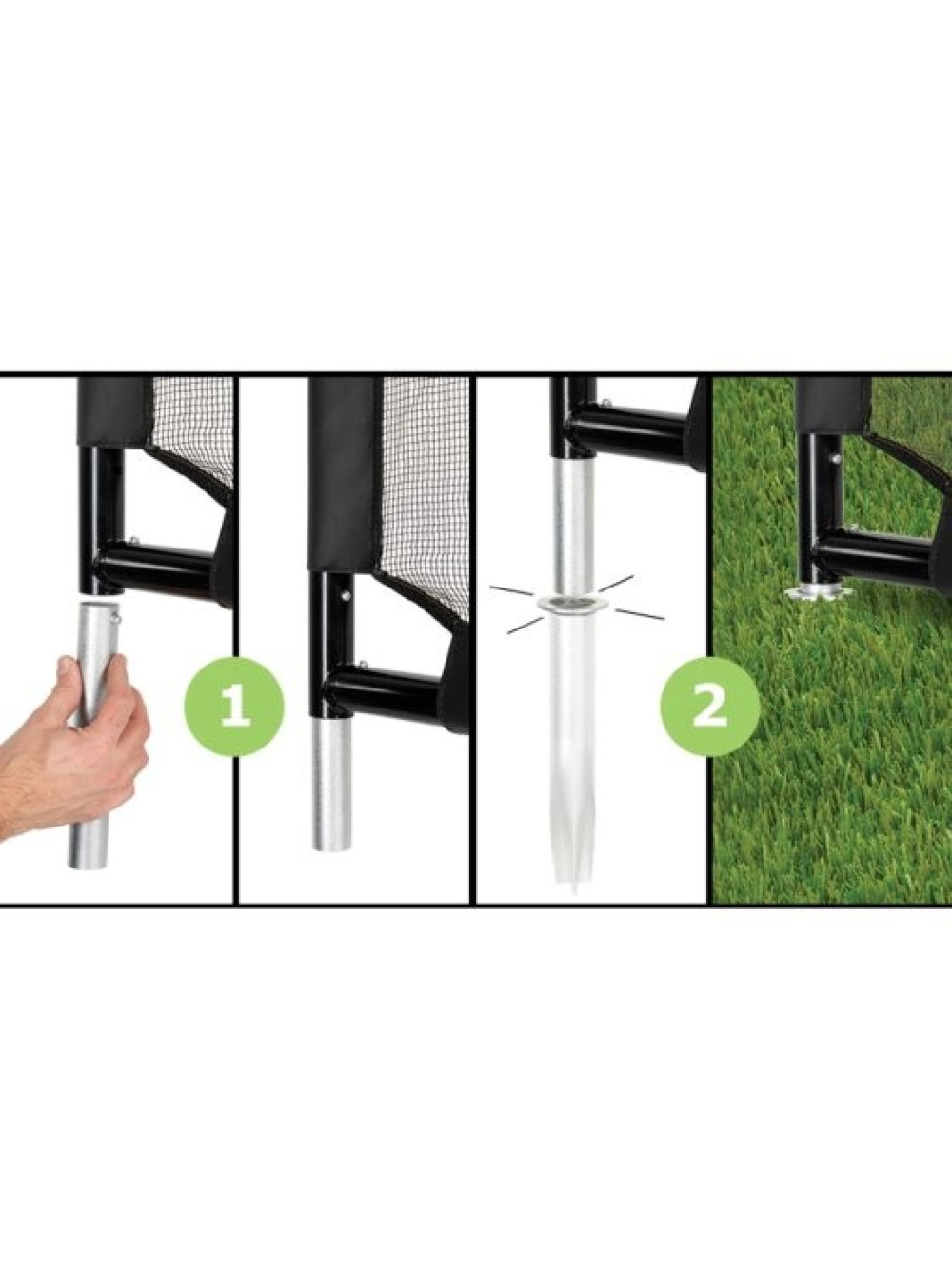 1

2